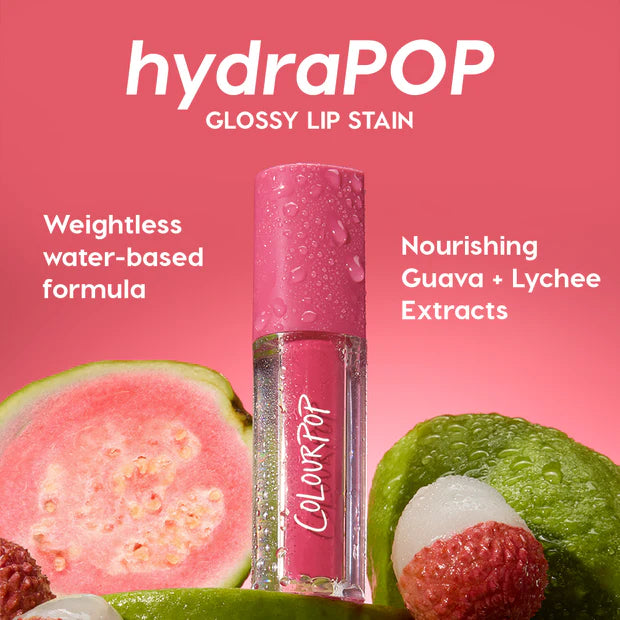 hydraPOP
GLOSSY LIP STAIN

Weightless water-based formula

Nourishing Guava + Lychee Extracts

COLOURPOP